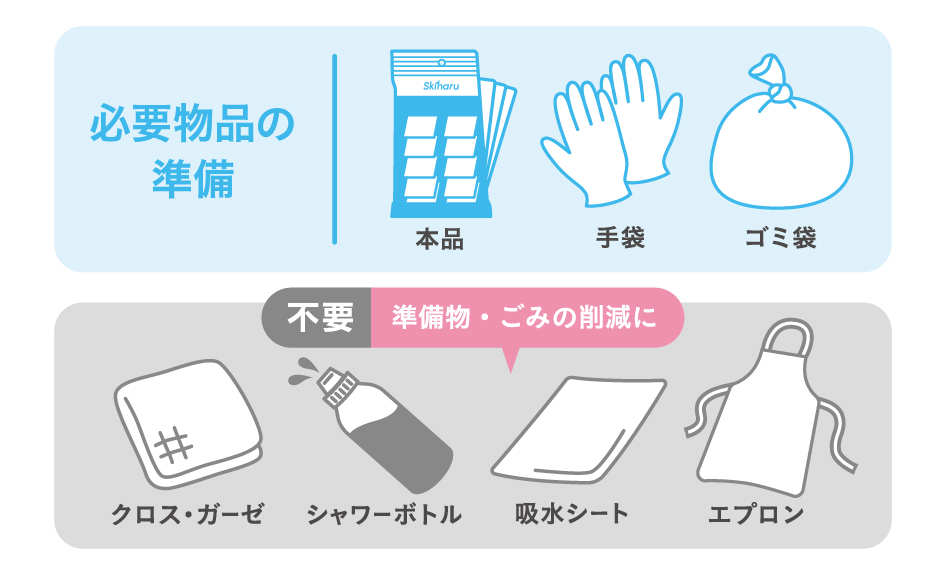 必要物品の準備

Skiharu

本品

手袋

ゴミ袋

不要

準備物・ごみの削減に

クロス・ガーゼ

シャワーボトル

吸水シート

エプロン